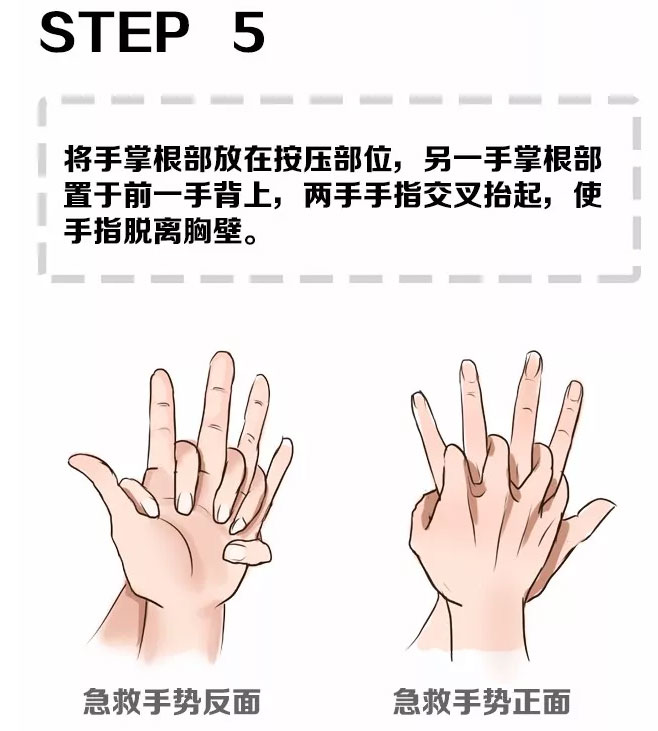 STEP 5

将手掌根部放在按压部位，另一手掌根部置于前一手背上，两手手指交叉抬起，使手指脱离胸壁。

急救手势反面

急救手势正面